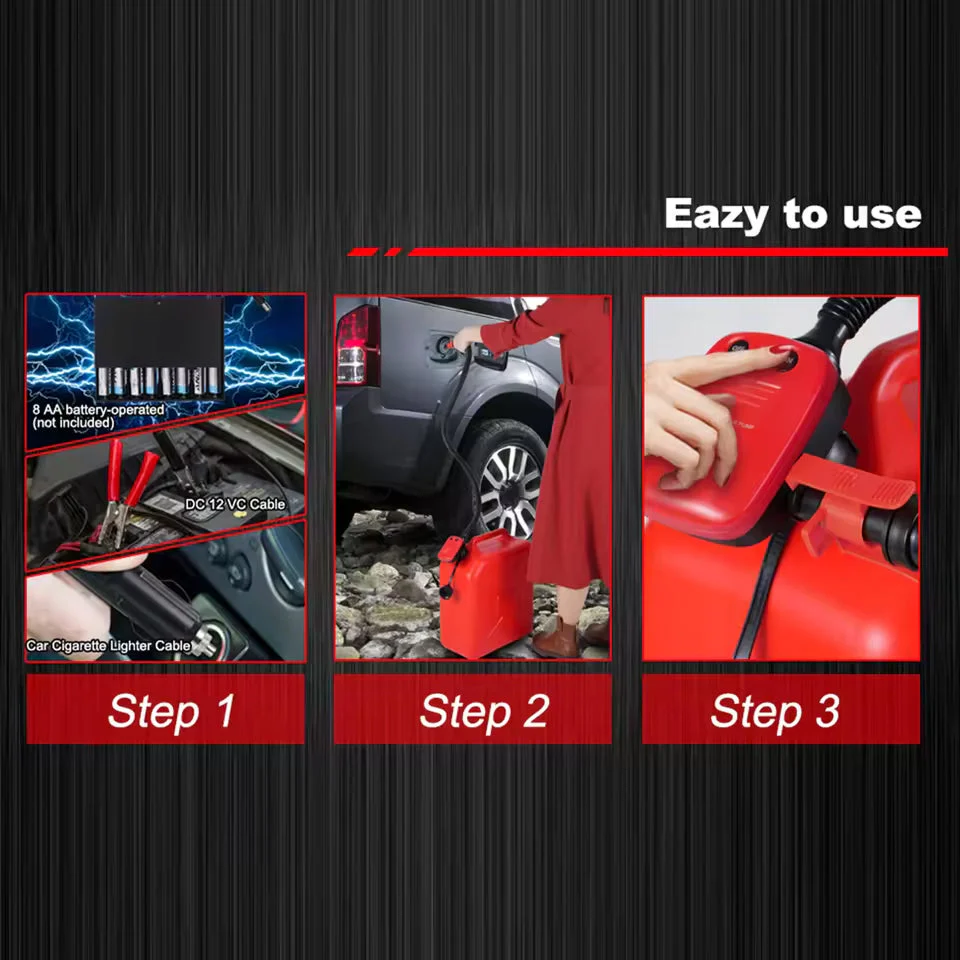 Eazy to use

8 AA battery-operated
(not included)

DC 12 VC Cable

Car Cigarette Lighter Cable

Step 1

Step 2

Step 3