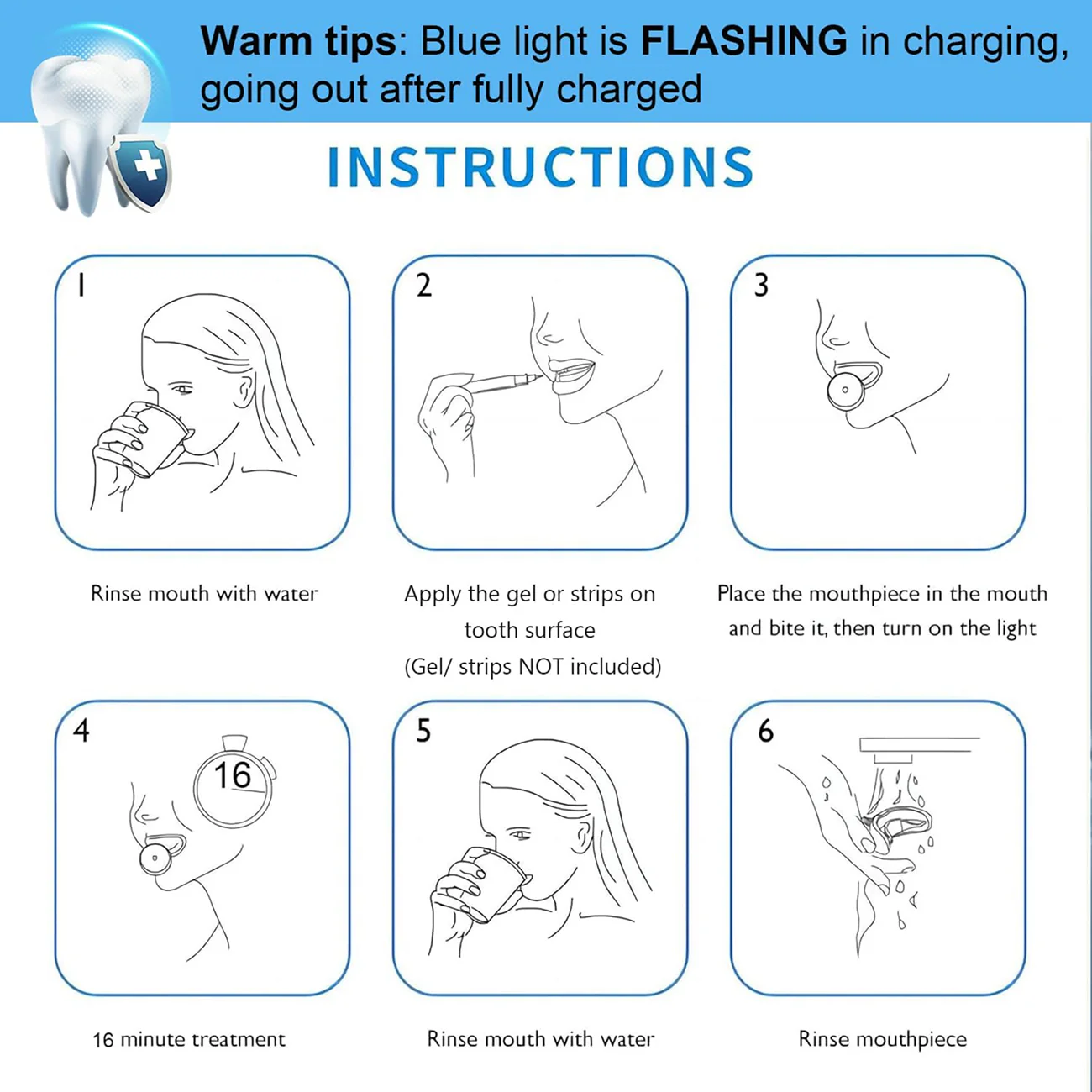 Warm tips: Blue light is FLASHING in charging, going out after fully charged

INSTRUCTIONS

1

Rinse mouth with water

2

Apply the gel or strips on tooth surface (Gel/ strips NOT included)

3

Place the mouthpiece in the mouth and bite it, then turn on the light

4

16

16 minute treatment

5

Rinse mouth with water

6

Rinse mouthpiece